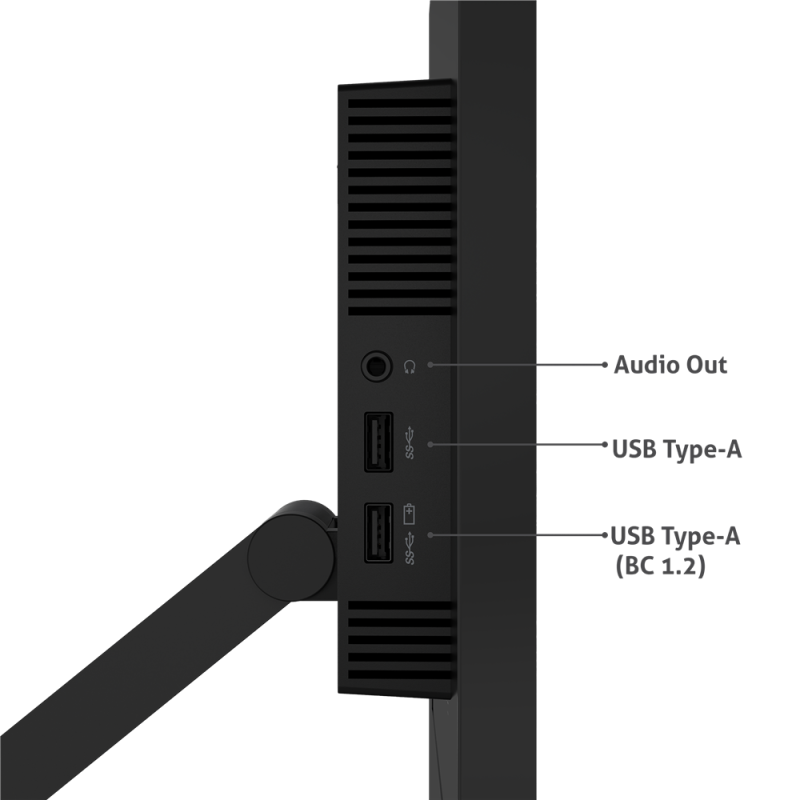 Audio Out

SS

USB Type-A

SS

USB Type-A
(BC 1.2)